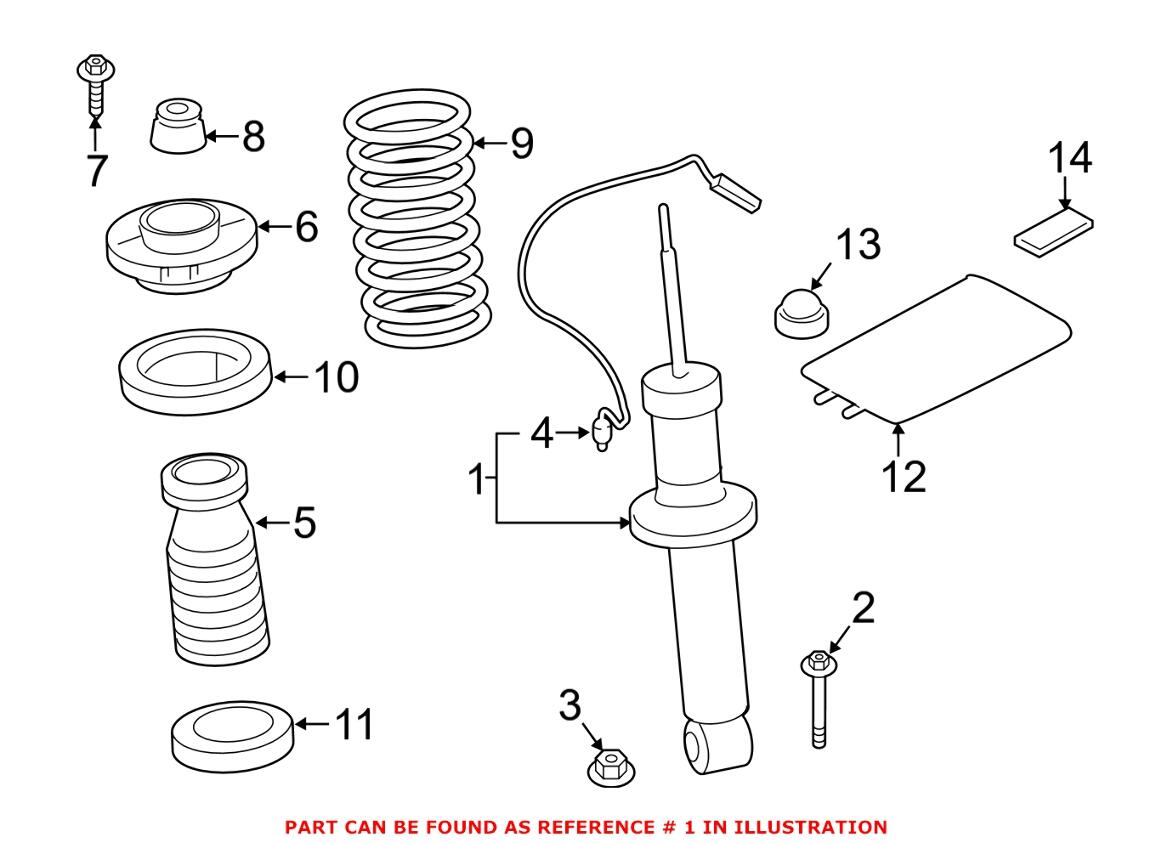 7
8
9
14
6
13
10
4
1
12
5
2
3
11
PART CAN BE FOUND AS REFERENCE # 1 IN ILLUSTRATION